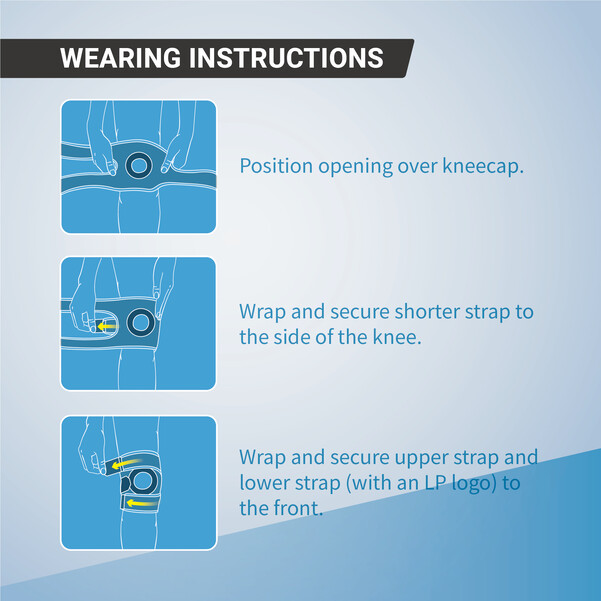 WEARING INSTRUCTIONS

Position opening over kneecap.

Wrap and secure shorter strap to the side of the knee.

Wrap and secure upper strap and lower strap (with an LP logo) to the front.